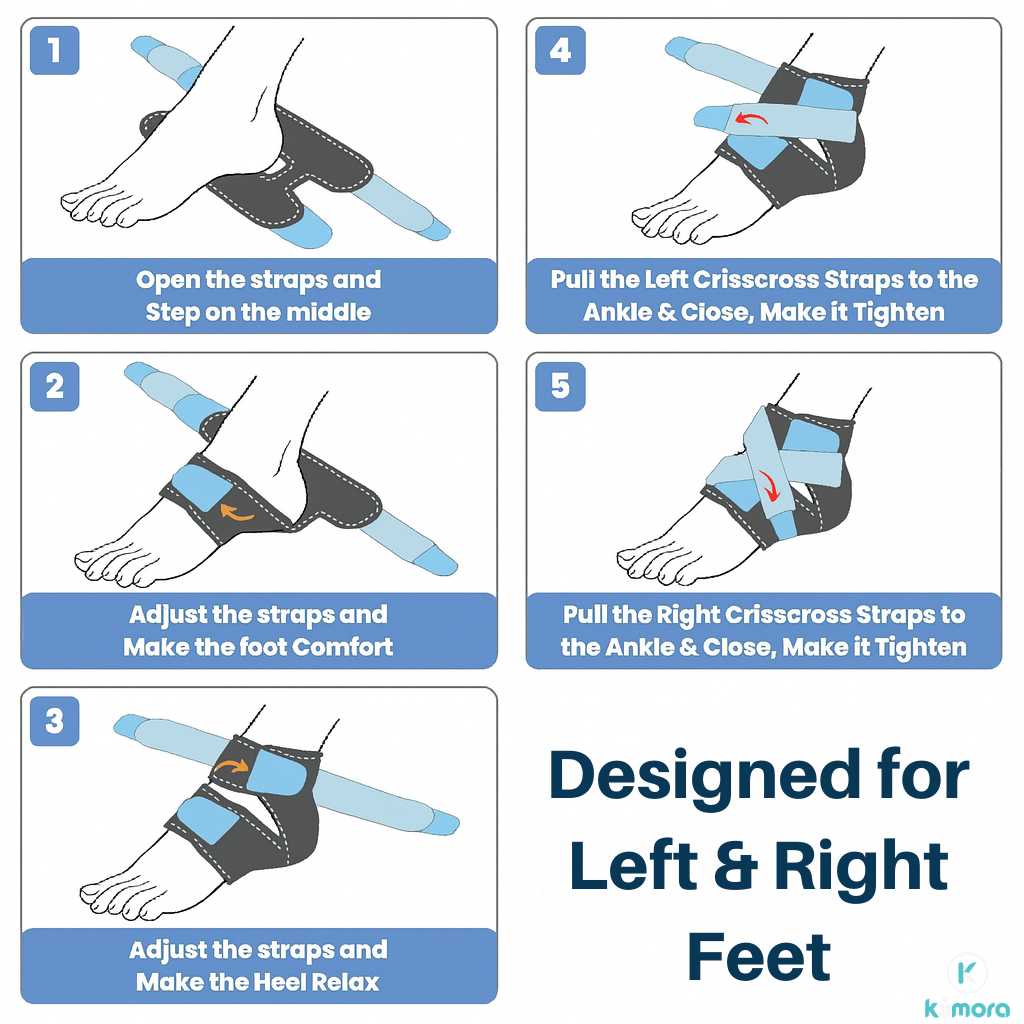 1
Open the straps and Step on the middle

2
Adjust the straps and Make the foot Comfort

3
Adjust the straps and Make the Heel Relax

4
Pull the Left Crisscross Straps to the Ankle & Close, Make it Tighten

5
Pull the Right Crisscross Straps to the Ankle & Close, Make it Tighten

Designed for Left & Right Feet

K
kimora